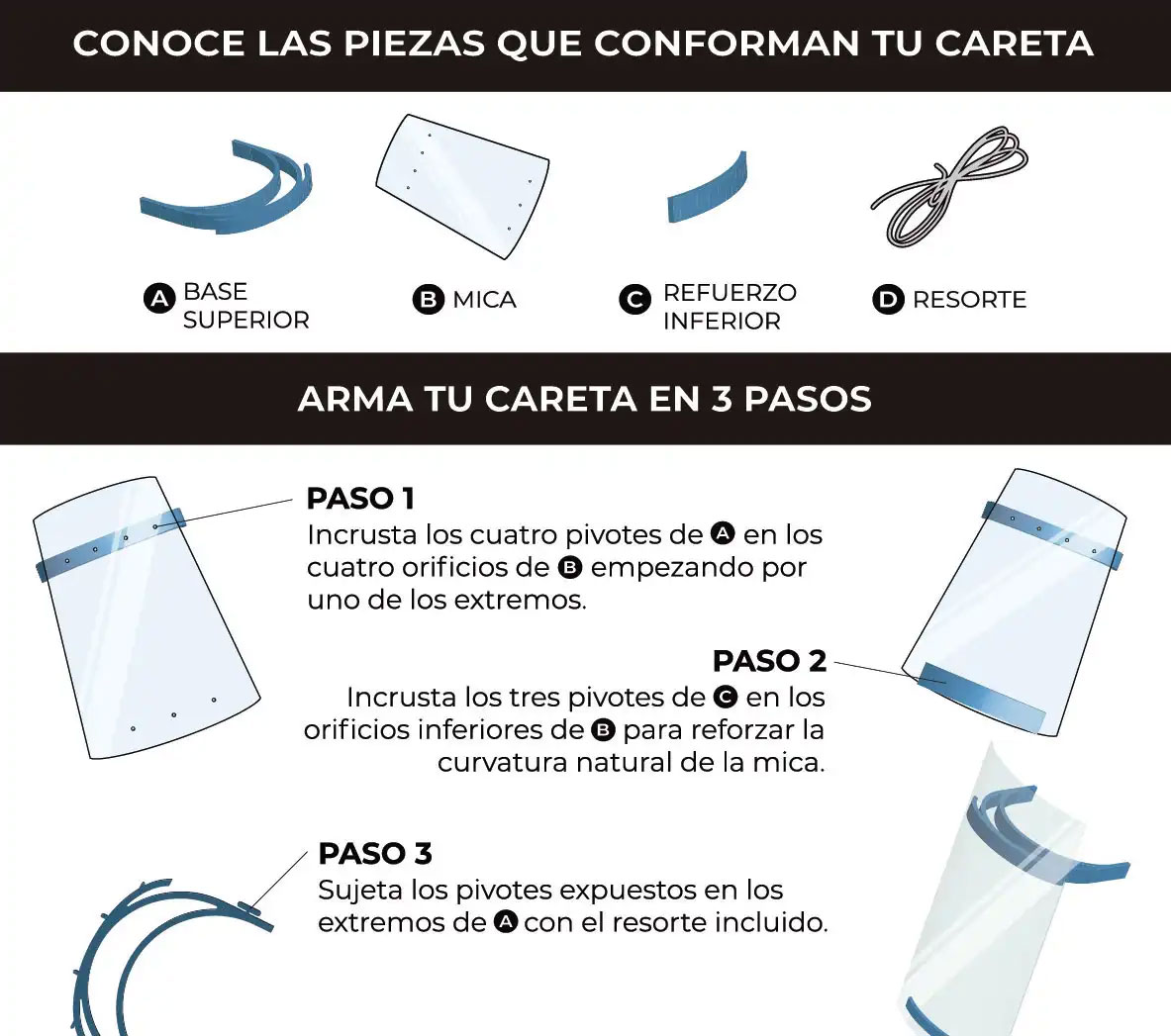 CONOCE LAS PIEZAS QUE CONFORMAN TU CARETA

A BASE SUPERIOR

B MICA

C REFUERZO INFERIOR

D RESORTE

ARMA TU CARETA EN 3 PASOS

PASO 1
Incrusta los cuatro pivotes de A en los cuatro orificios de B empezando por uno de los extremos.

PASO 2
Incrusta los tres pivotes de C en los orificios inferiores de B para reforzar la curvatura natural de la mica.

PASO 3
Sujeta los pivotes expuestos en los extremos de A con el resorte incluido.